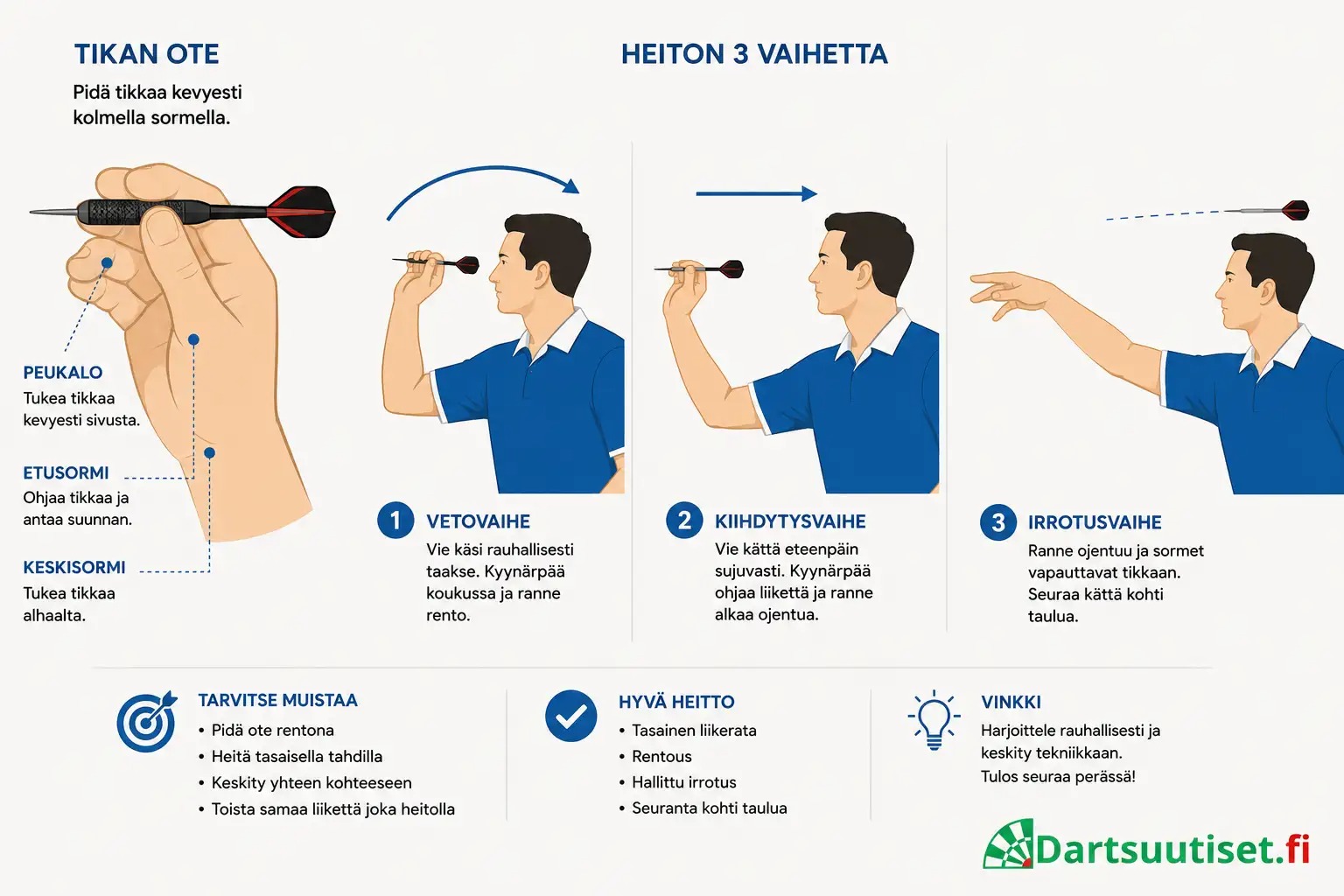 TIKAN OTE

Pidä tikkaa kevyesti kolmella sormella.

PEUKALO
Tukea tikkaa kevyesti sivusta.

ETUSORMI
Ohjaa tikkaa ja antaa suunnan.

KESKISORMI
Tukea tikkaa alhaalta.

HEITON 3 VAIHETTA

1 VETOVAIHE
Vie käsi rauhallisesti taakse. Kyynärpää koukussa ja ranne rento.

2 KIIHDYTYSVAIHE
Vie kättä eteenpäin sujuvasti. Kyynärpää ohjaa liikettä ja ranne alkaa ojentua.

3 IRROTUSVAIHE
Ranne ojentuu ja sormet vapauttavat tikkaan. Seuraa kättä kohti taulua.

TARVITSE MUISTAA
• Pidä ote rentona
• Heitä tasaisella tahdilla
• Keskity yhteen kohteeseen
• Toista samaa liikettä joka heitolla

HYVÄ HEITTO
• Tasainen liikerata
• Rentous
• Hallittu irrotus
• Seuranta kohti taulua

VINKKI
Harjoittele rauhallisesti ja keskity tekniikkaan.
Tulos seuraa perässä!

Dartsuutiset.fi